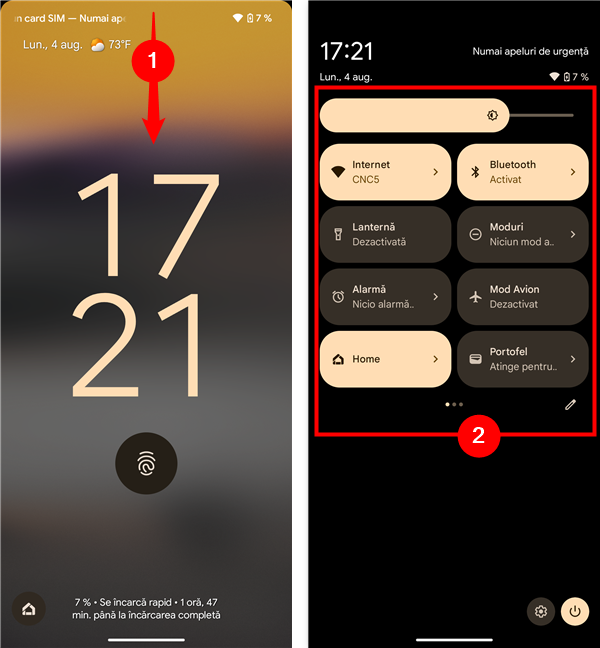 n card SIM — Numai ape

7 %

Lun., 4 aug. 73°F

1

17
21

7 % • Se încarcă rapid • 1 oră, 47 min. până la încărcarea completă

17:21

Numai apeluri de urgență

Lun., 4 aug.

7 %

Internet
CNC5

Bluetooth
Activat

Lanternă
Dezactivată

Moduri
Niciun mod a..

Alarmă
Nicio alarmă..

Mod Avion
Dezactivat

Home

Portofel
Atinge pentru..

2